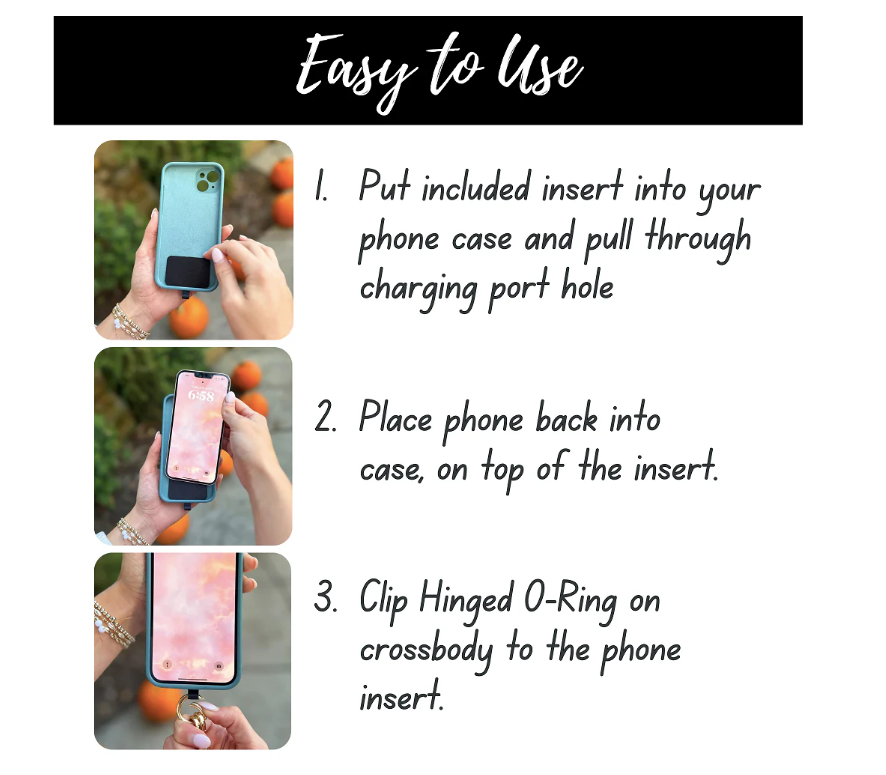 Easy to Use

1. Put included insert into your phone case and pull through charging port hole

6:58

2. Place phone back into case, on top of the insert.

3. Clip Hinged O-Ring on crossbody to the phone insert.